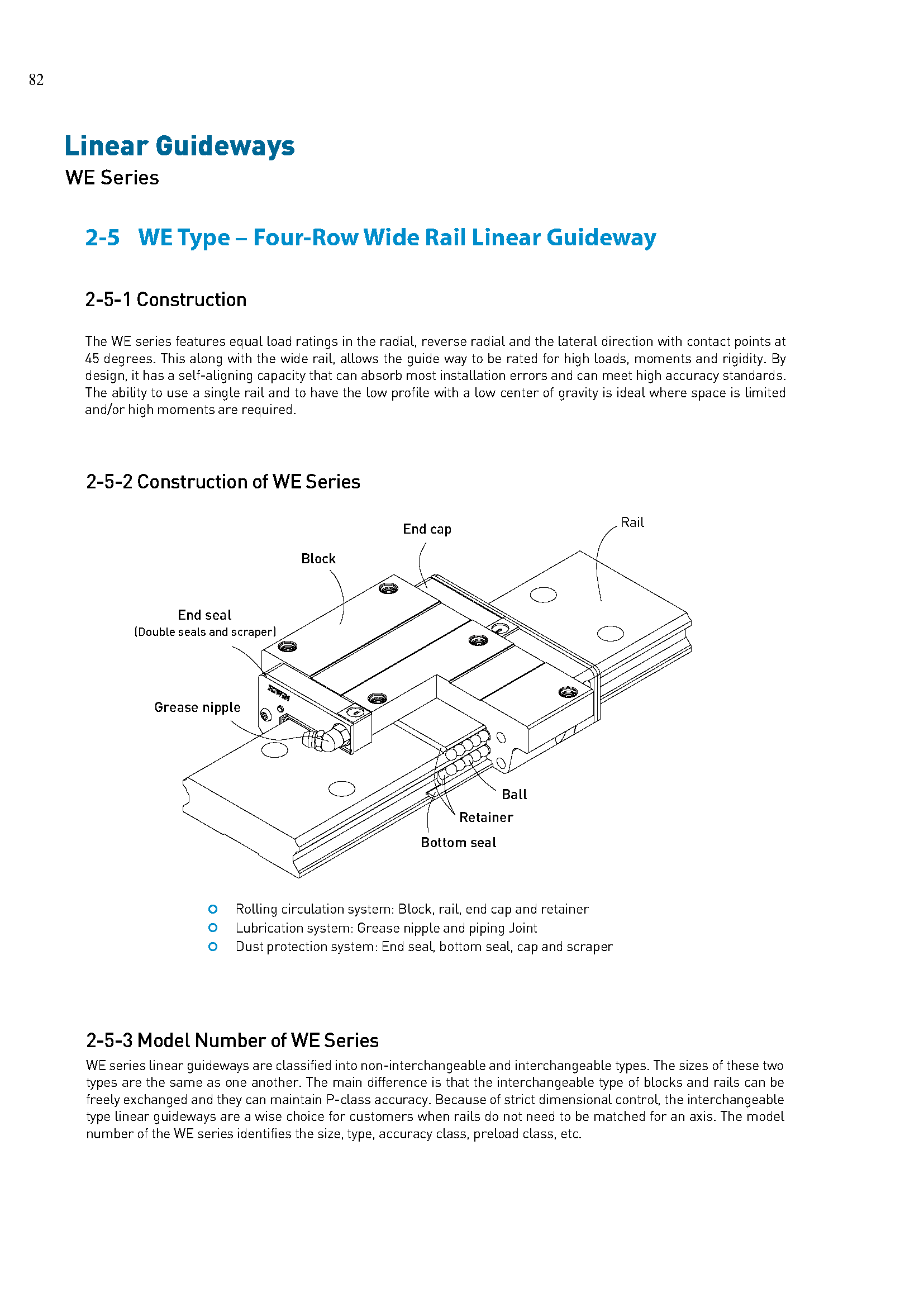 82

Linear Guideways
WE Series

2-5 WE Type – Four-Row Wide Rail Linear Guideway

2-5-1 Construction

The WE series features equal load ratings in the radial, reverse radial and the lateral direction with contact points at 45 degrees. This along with the wide rail, allows the guide way to be rated for high loads, moments and rigidity. By design, it has a self-aligning capacity that can absorb most installation errors and can meet high accuracy standards. The ability to use a single rail and to have the low profile with a low center of gravity is ideal where space is limited and/or high moments are required.

2-5-2 Construction of WE Series

End cap
Rail
Block
End seal
(Double seals and scraper)
Grease nipple
Ball
Retainer
Bottom seal

Rolling circulation system: Block, rail, end cap and retainer
Lubrication system: Grease nipple and piping Joint
Dust protection system: End seal, bottom seal, cap and scraper

2-5-3 Model Number of WE Series
WE series linear guideways are classified into non-interchangeable and interchangeable types. The sizes of these two types are the same as one another. The main difference is that the interchangeable type of blocks and rails can be freely exchanged and they can maintain P-class accuracy. Because of strict dimensional control, the interchangeable type linear guideways are a wise choice for customers when rails do not need to be matched for an axis. The model number of the WE series identifies the size, type, accuracy class, preload class, etc.