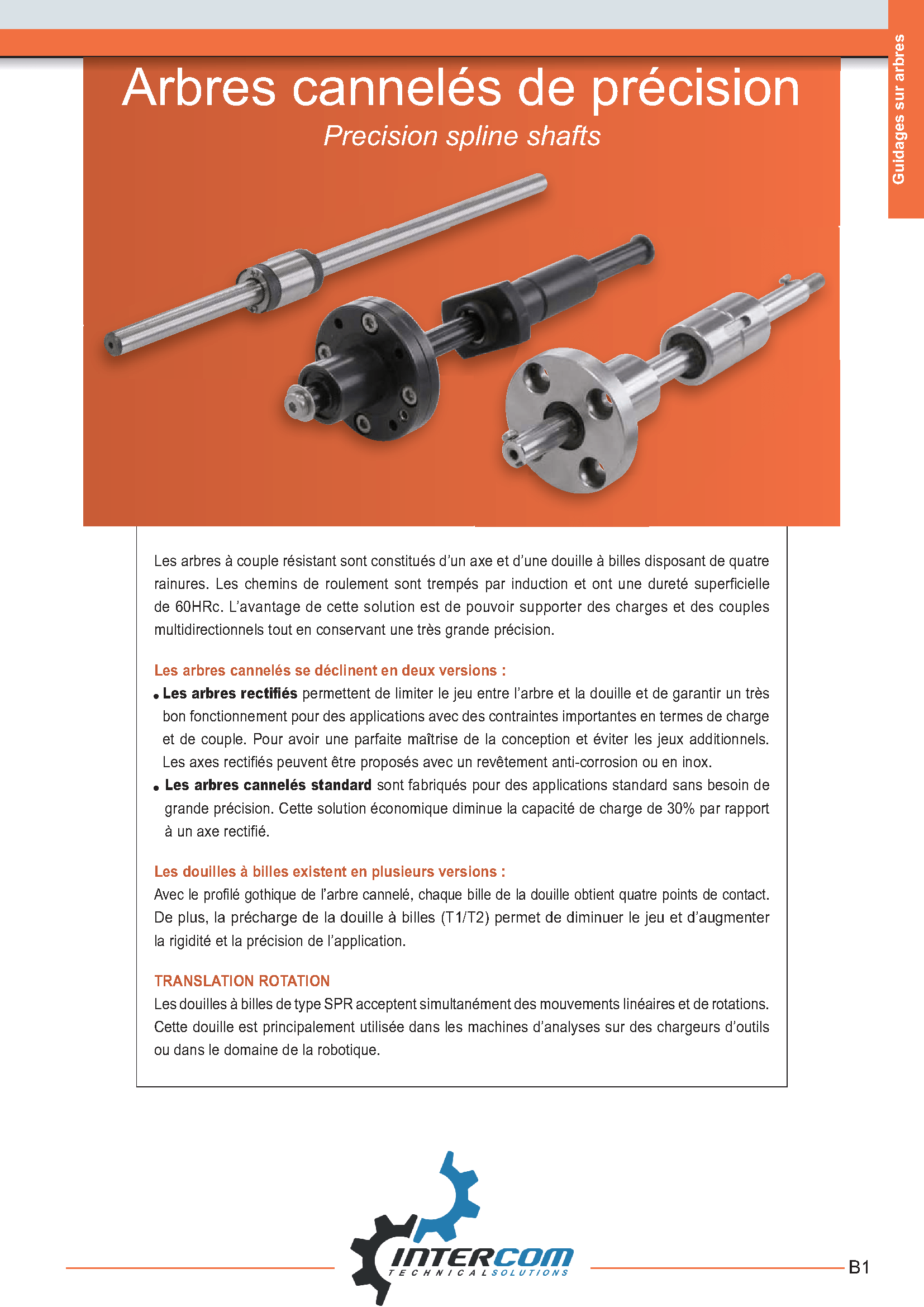 Guidages sur arbres

Arbres cannelés de précision

Precision spline shafts

Les arbres à couple résistant sont constitués d'un axe et d'une douille à billes disposant de quatre rainures. Les chemins de roulement sont trempés par induction et ont une dureté superficielle de 60HRc. L'avantage de cette solution est de pouvoir supporter des charges et des couples multidirectionnels tout en conservant une très grande précision.

Les arbres cannelés se déclinent en deux versions :

• Les arbres rectifiés permettent de limiter le jeu entre l'arbre et la douille et de garantir un très bon fonctionnement pour des applications avec des contraintes importantes en termes de charge et de couple. Pour avoir une parfaite maîtrise de la conception et éviter les jeux additionnels. Les axes rectifiés peuvent être proposés avec un revêtement anti-corrosion ou en inox.

• Les arbres cannelés standard sont fabriqués pour des applications standard sans besoin de grande précision. Cette solution économique diminue la capacité de charge de 30% par rapport à un axe rectifié.

Les douilles à billes existent en plusieurs versions :

Avec le profilé gothique de l'arbre cannelé, chaque bille de la douille obtient quatre points de contact. De plus, la précharge de la douille à billes (T1/T2) permet de diminuer le jeu et d'augmenter la rigidité et la précision de l'application.

TRANSLATION ROTATION

Les douilles à billes de type SPR acceptent simultanément des mouvements linéaires et de rotations. Cette douille est principalement utilisée dans les machines d'analyses sur des chargeurs d'outils ou dans le domaine de la robotique.

INTERCOM
TECHNICAL SOLUTIONS

B1