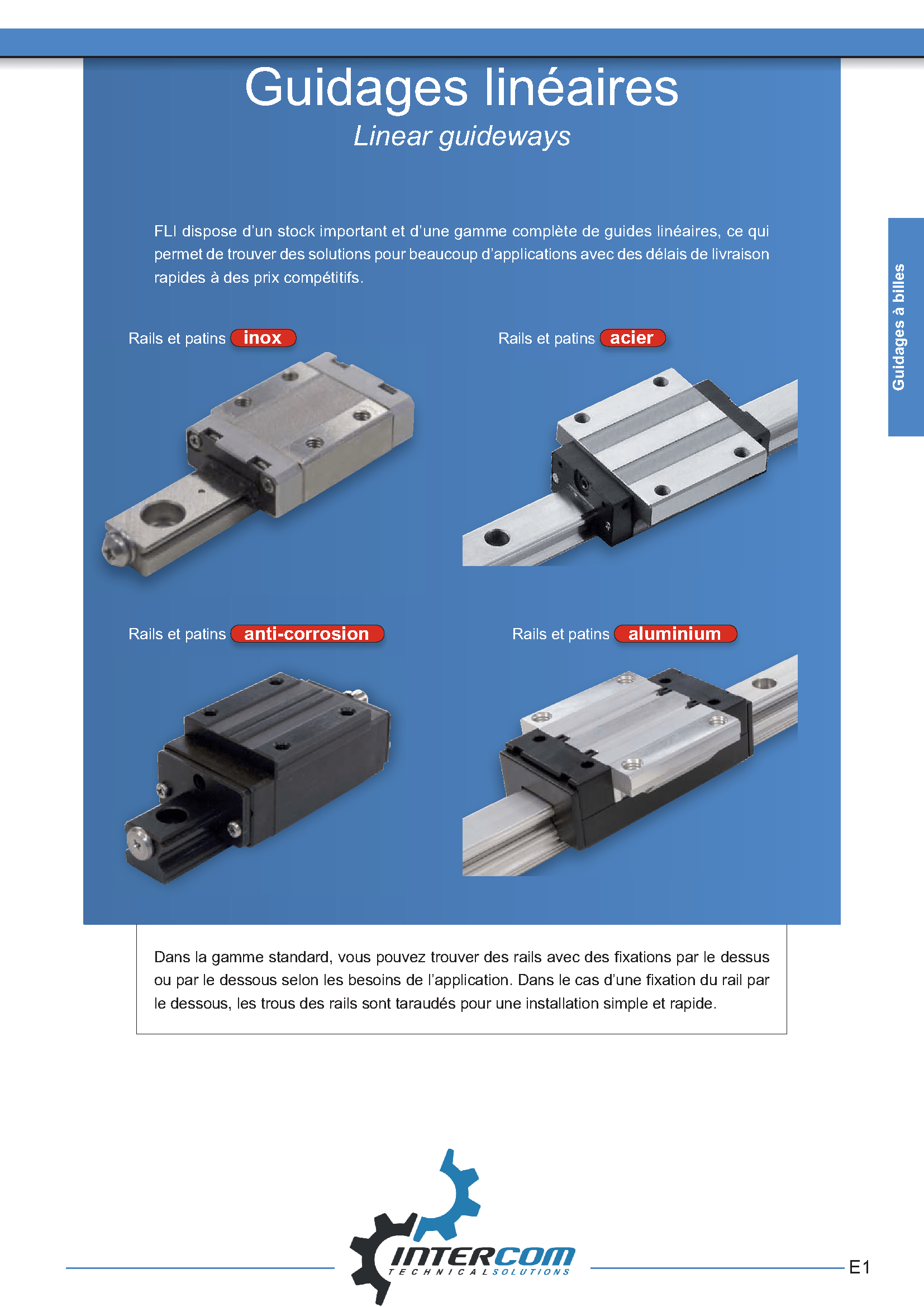 Guidages linéaires

Linear guideways

FLI dispose d'un stock important et d'une gamme complète de guides linéaires, ce qui permet de trouver des solutions pour beaucoup d'applications avec des délais de livraison rapides à des prix compétitifs.

Guidages à billes

Rails et patins inox

Rails et patins acier

Rails et patins anti-corrosion

Rails et patins aluminium

Dans la gamme standard, vous pouvez trouver des rails avec des fixations par le dessus ou par le dessous selon les besoins de l'application. Dans le cas d'une fixation du rail par le dessous, les trous des rails sont taraudés pour une installation simple et rapide.

INTERCOM
TECHNICAL SOLUTIONS

E1