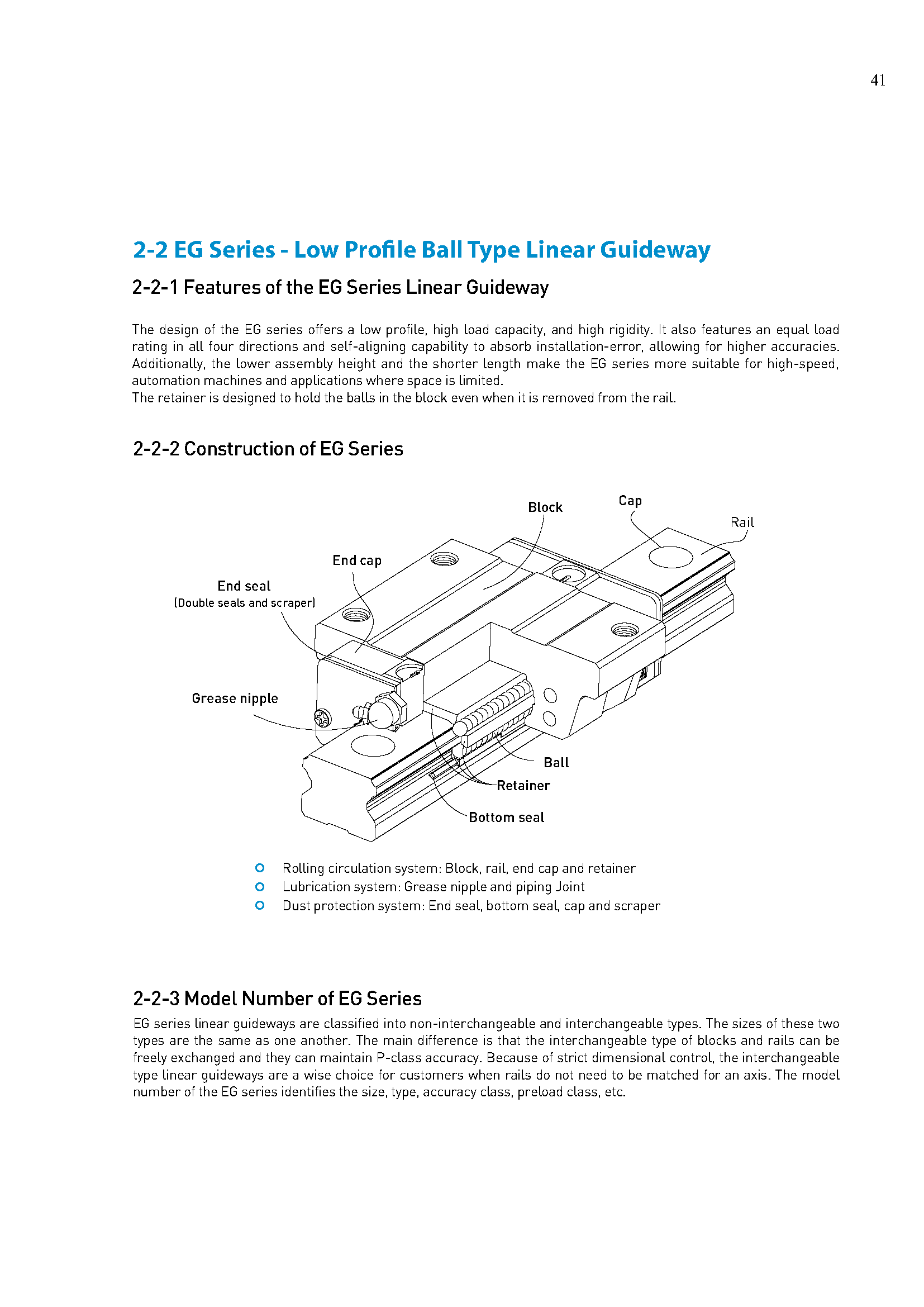 41

2-2 EG Series - Low Profile Ball Type Linear Guideway

2-2-1 Features of the EG Series Linear Guideway

The design of the EG series offers a low profile, high load capacity, and high rigidity. It also features an equal load rating in all four directions and self-aligning capability to absorb installation-error, allowing for higher accuracies. Additionally, the lower assembly height and the shorter length make the EG series more suitable for high-speed, automation machines and applications where space is limited.
The retainer is designed to hold the balls in the block even when it is removed from the rail.

2-2-2 Construction of EG Series

Block
Cap
Rail
End cap
End seal
(Double seals and scraper)
Grease nipple
Ball
Retainer
Bottom seal

Rolling circulation system: Block, rail, end cap and retainer
Lubrication system: Grease nipple and piping Joint
Dust protection system: End seal, bottom seal, cap and scraper

2-2-3 Model Number of EG Series

EG series linear guideways are classified into non-interchangeable and interchangeable types. The sizes of these two types are the same as one another. The main difference is that the interchangeable type of blocks and rails can be freely exchanged and they can maintain P-class accuracy. Because of strict dimensional control, the interchangeable type linear guideways are a wise choice for customers when rails do not need to be matched for an axis. The model number of the EG series identifies the size, type, accuracy class, preload class, etc.